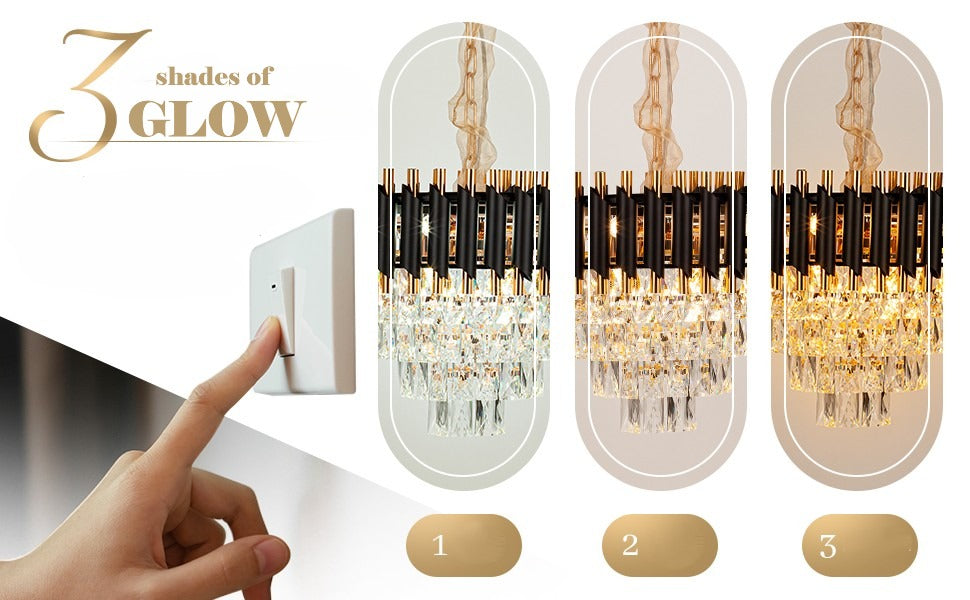 3 shades of GLOW

1

2

3